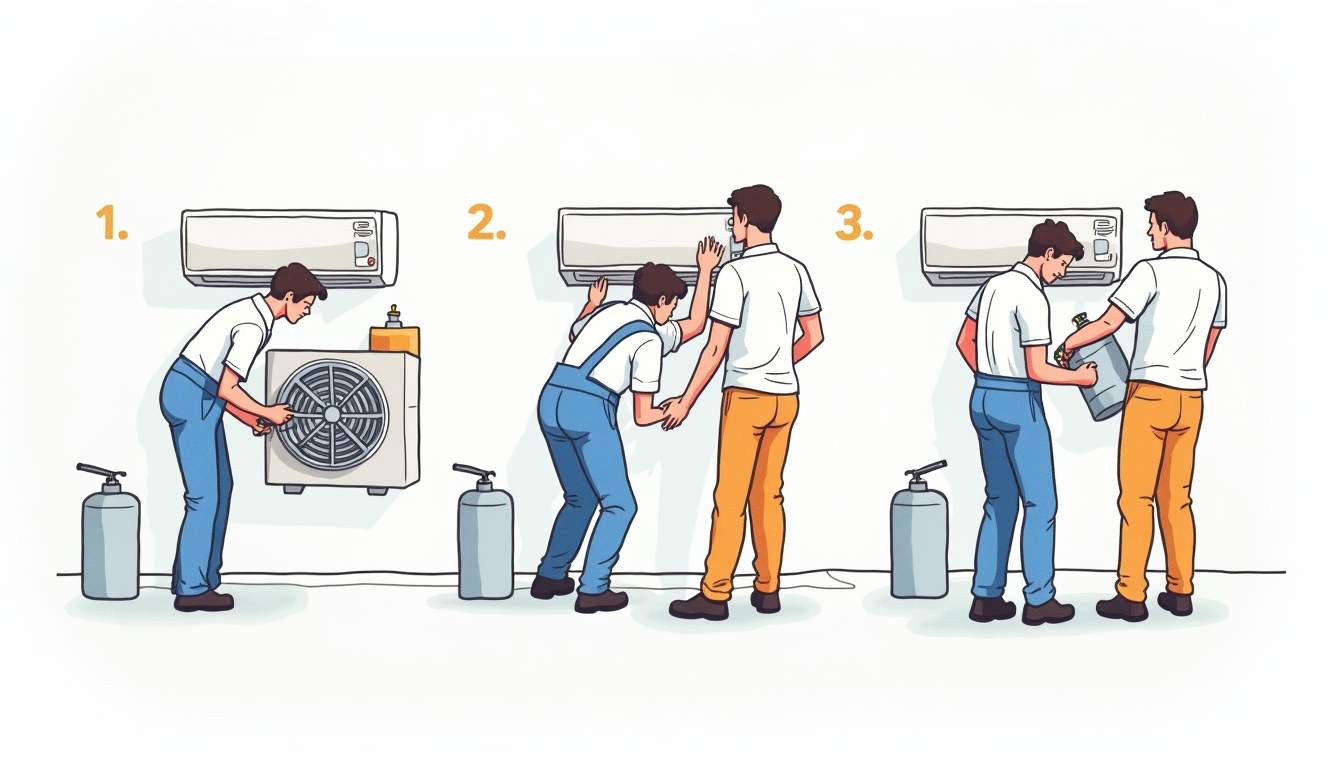 1.

2.

3.