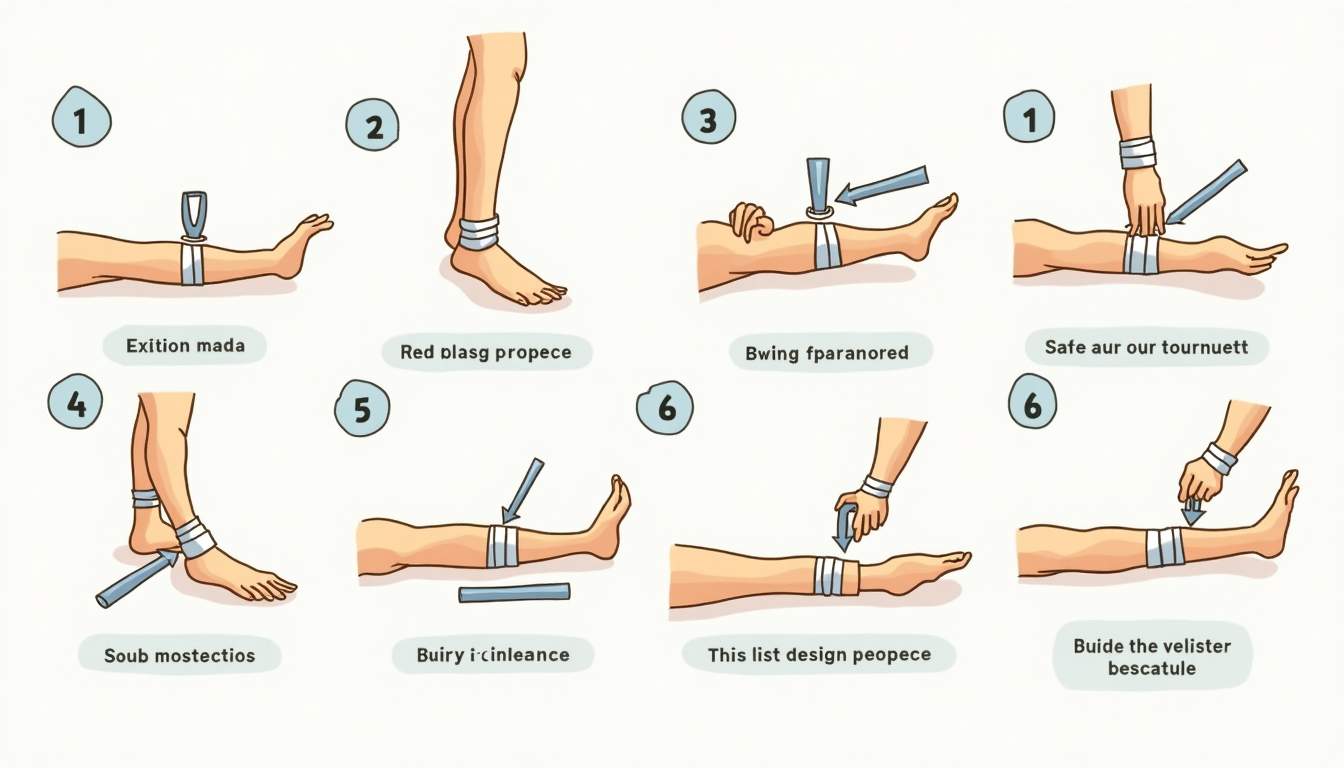 1

Exition mada

2

Red plasg propece

3

Bwing fparanored

1

Safe aur our tournuett

4

Soub mostectios

5

Buiry i-cinleance

6

This list design peopece

6

Buide the velister bescatule